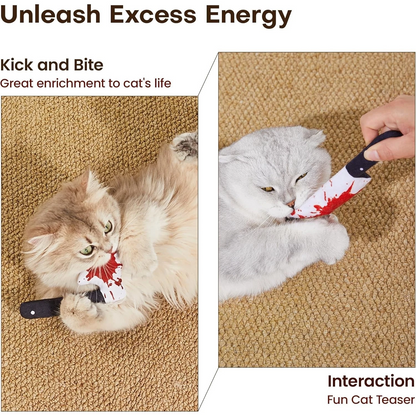 Unleash Excess Energy

Kick and Bite
Great enrichment to cat's life

Interaction
Fun Cat Teaser