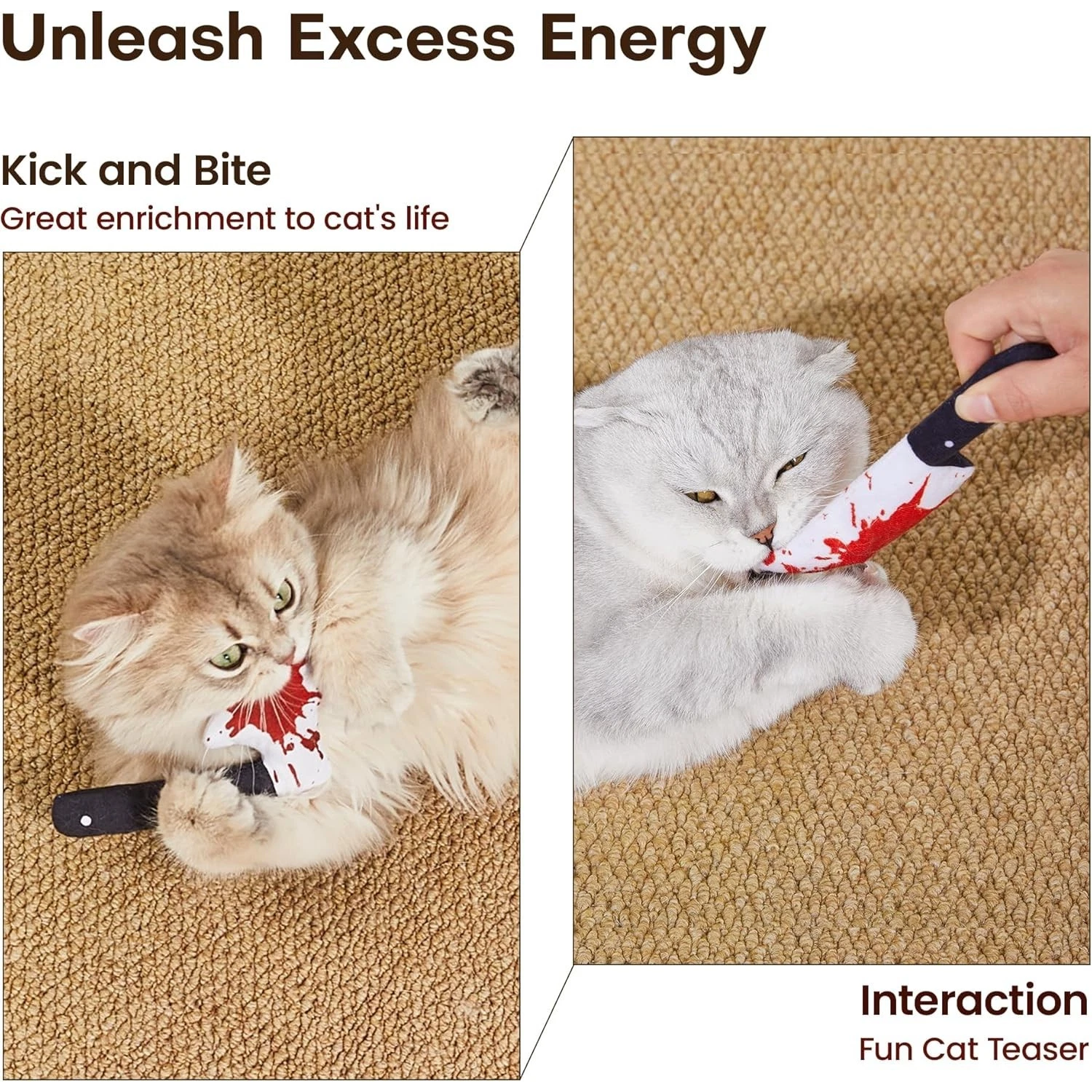 Unleash Excess Energy

Kick and Bite
Great enrichment to cat's life

Interaction
Fun Cat Teaser