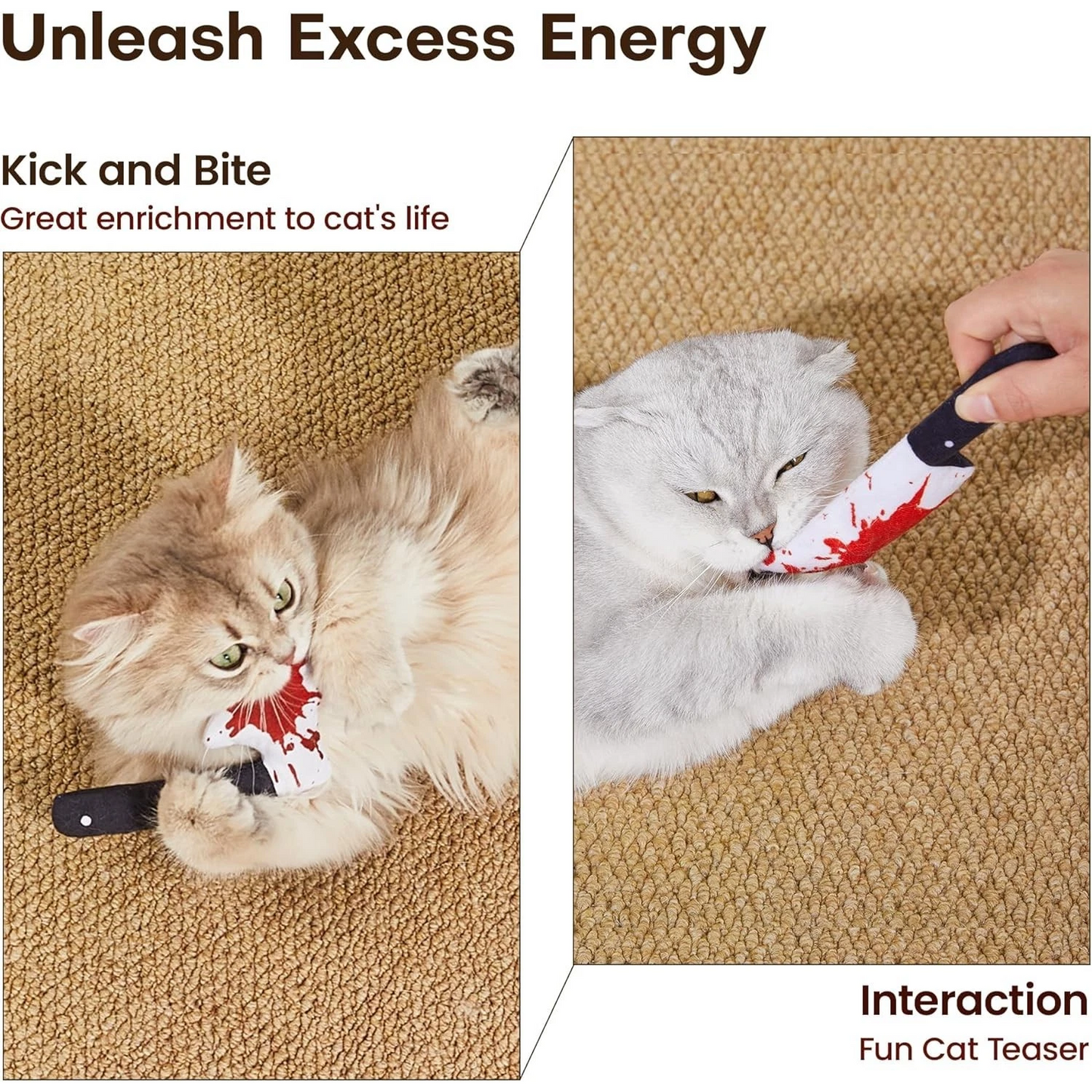 Unleash Excess Energy

Kick and Bite
Great enrichment to cat's life

Interaction
Fun Cat Teaser