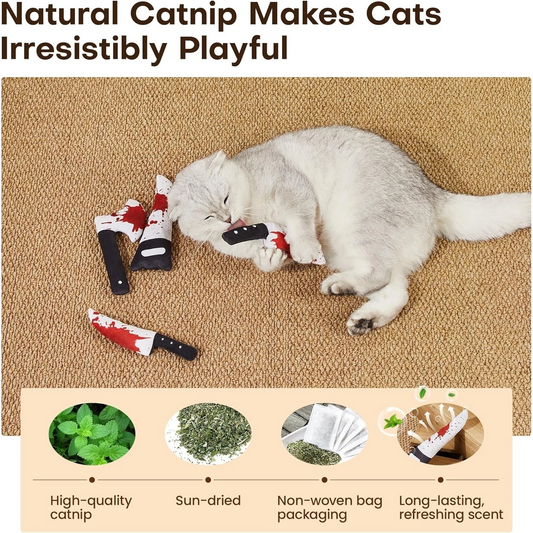 Natural Catnip Makes Cats Irresistibly Playful

High-quality catnip

Sun-dried

Non-woven bag packaging

Long-lasting, refreshing scent