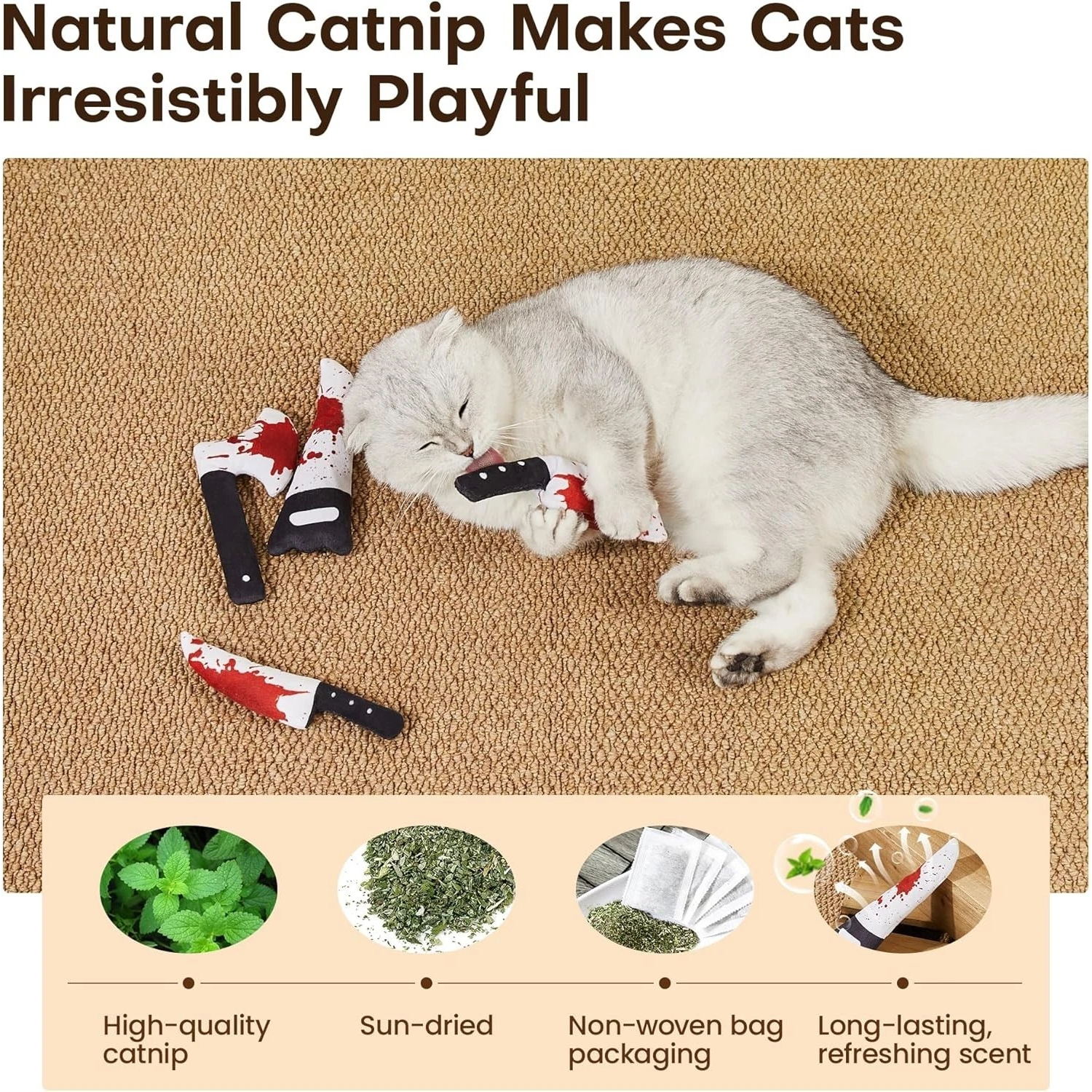 Natural Catnip Makes Cats Irresistibly Playful

High-quality catnip

Sun-dried

Non-woven bag packaging

Long-lasting, refreshing scent