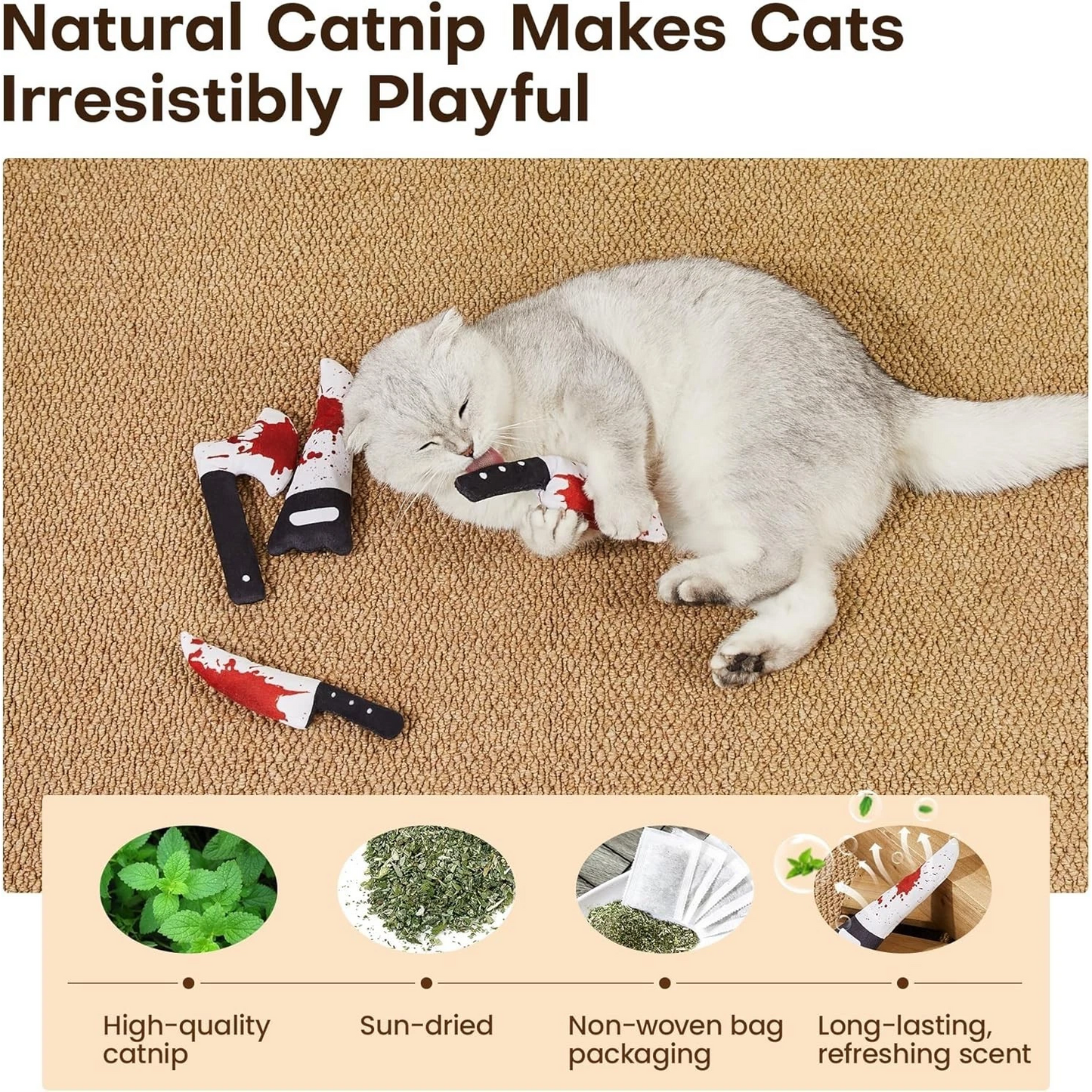 Natural Catnip Makes Cats Irresistibly Playful

High-quality catnip

Sun-dried

Non-woven bag packaging

Long-lasting, refreshing scent