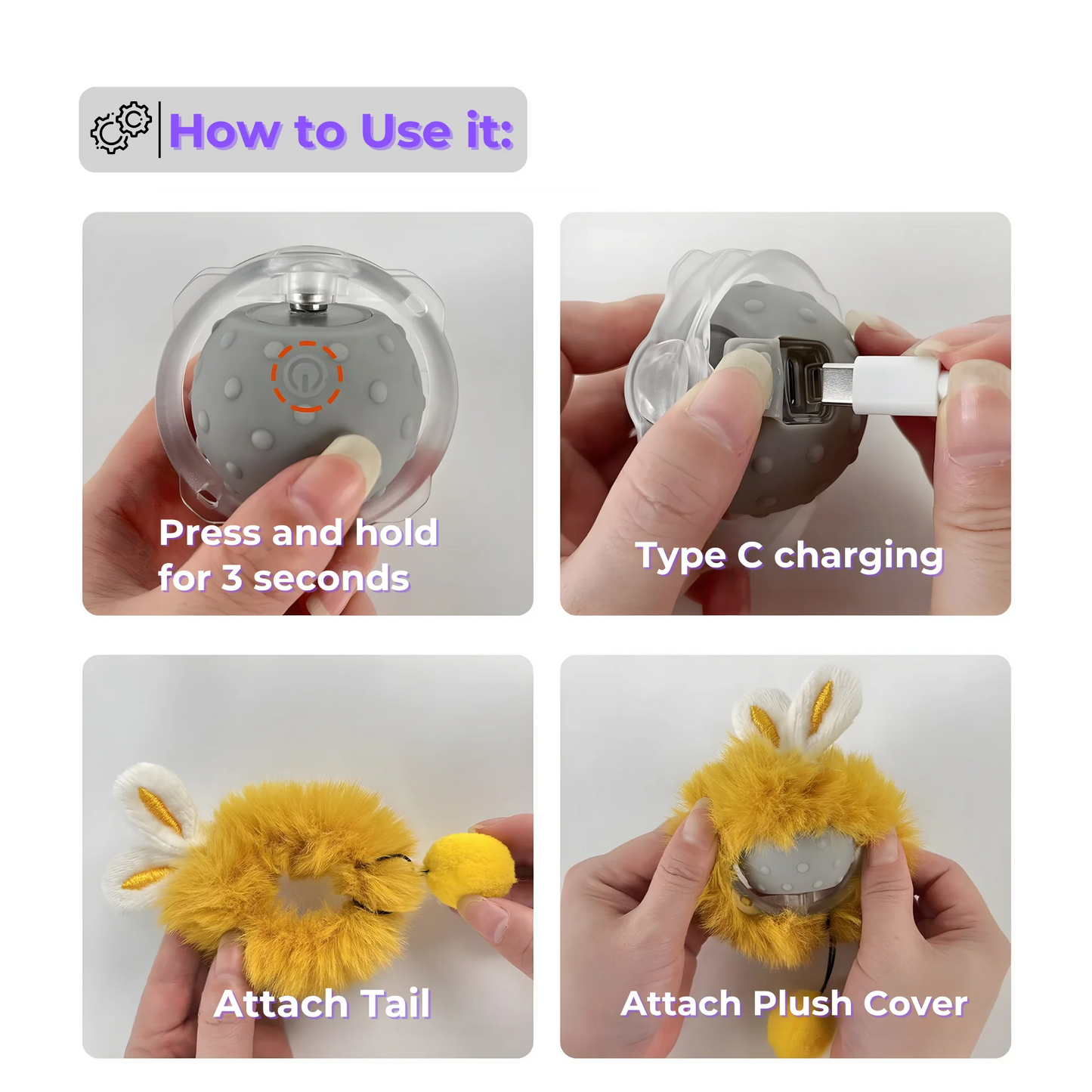 How to Use it:

Press and hold for 3 seconds

Type C charging

Attach Tail

Attach Plush Cover