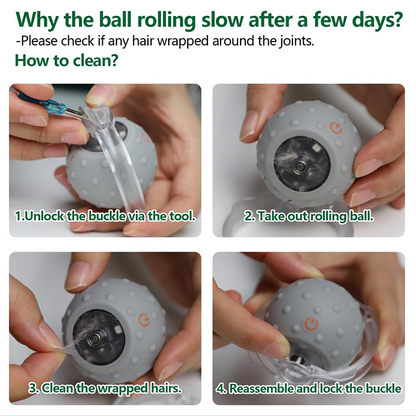 Why the ball rolling slow after a few days?
-Please check if any hair wrapped around the joints.
How to clean?

1.Unlock the buckle via the tool.

2. Take out rolling ball.

3. Clean the wrapped hairs.

4. Reassemble and lock the buckle