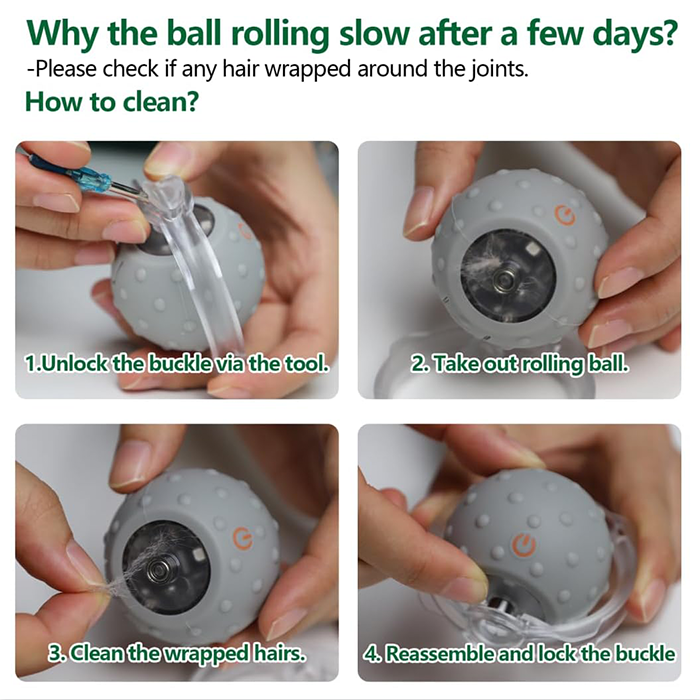 Why the ball rolling slow after a few days?
-Please check if any hair wrapped around the joints.
How to clean?

1.Unlock the buckle via the tool.

2. Take out rolling ball.

3. Clean the wrapped hairs.

4. Reassemble and lock the buckle